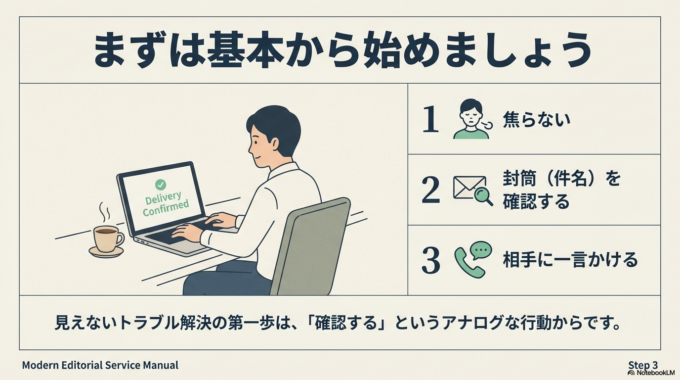 まずは基本から始めましょう

Delivery Confirmed

1 焦らない

2 封筒（件名）を確認する

3 相手に一言かける

見えないトラブル解決の第一歩は、「確認する」というアナログな行動からです。

Modern Editorial Service Manual

Step 3

NotebookLM