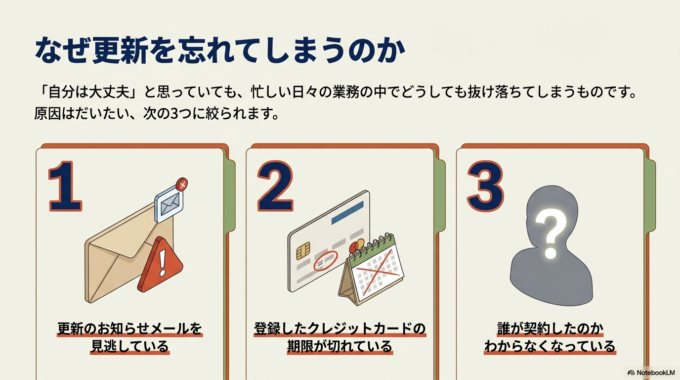 なぜ更新を忘れてしまうのか

「自分は大丈夫」と思っていても、忙しい日々の業務の中でどうしても抜け落ちてしまうものです。原因はだいたい、次の3つに絞られます。

1

更新のお知らせメールを見逃している

2

登録したクレジットカードの期限が切れている

3

?

誰が契約したのかわからなくなっている

NotebookLM