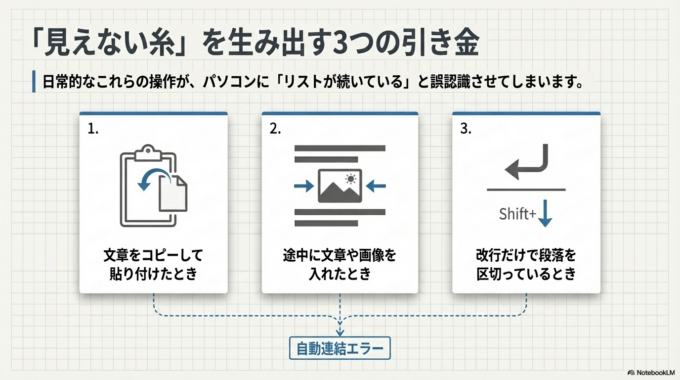 「見えない糸」を生み出す3つの引き金

日常的なこれらの操作が、パソコンに「リストが続いている」と誤認識させてしまいます。

1.

文章をコピーして貼り付けたとき

2.

途中に文章や画像を入れたとき

3.

Shift+

改行だけで段落を区切っているとき

自動連結エラー

NotebookLM