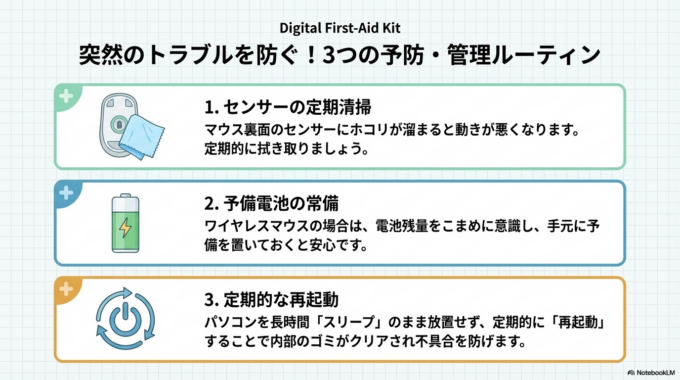 Digital First-Aid Kit

突然のトラブルを防ぐ！3つの予防・管理ルーティン

1. センサーの定期清掃

マウス裏面のセンサーにホコリが溜まると動きが悪くなります。定期的に拭き取りましょう。

2. 予備電池の常備

ワイヤレスマウスの場合は、電池残量をこまめに意識し、手元に予備を置いておくと安心です。

3. 定期的な再起動

パソコンを長時間「スリープ」のまま放置せず、定期的に「再起動」することで内部のゴミがクリアされ不具合を防げます。

NotebookLM