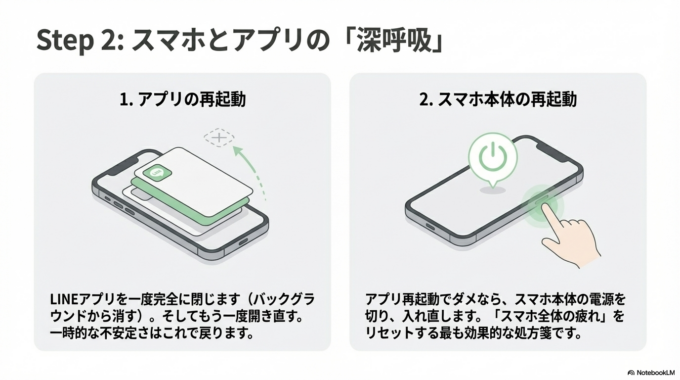 Step 2: スマホとアプリの「深呼吸」

1. アプリの再起動

LINEアプリを一度完全に閉じます（バックグラウンドから消す）。そしてもう一度開き直す。一時的な不安定さはこれで戻ります。

2. スマホ本体の再起動

アプリ再起動でダメなら、スマホ本体の電源を切り、入れ直します。「スマホ全体の疲れ」をリセットする最も効果的な処方箋です。

NotebookLM